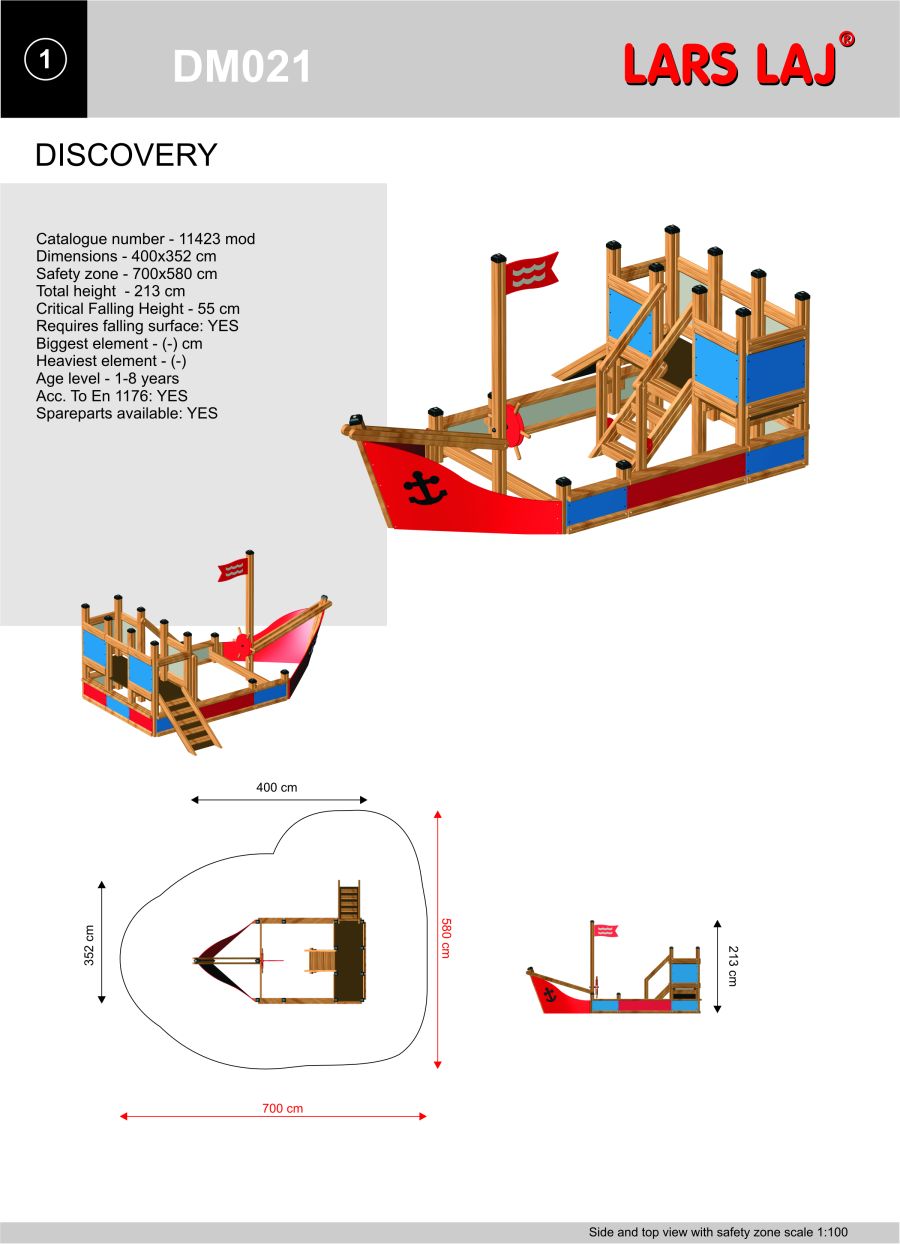 1

DM021

LARS LAJ®

DISCOVERY

Catalogue number - 11423 mod
Dimensions - 400x352 cm
Safety zone - 700x580 cm
Total height - 213 cm
Critical Falling Height - 55 cm
Requires falling surface: YES
Biggest element - (-) cm
Heaviest element - (-)
Age level - 1-8 years
Acc. To En 1176: YES
Spareparts available: YES

400 cm

352 cm

580 cm

700 cm

213 cm

Side and top view with safety zone scale 1:100