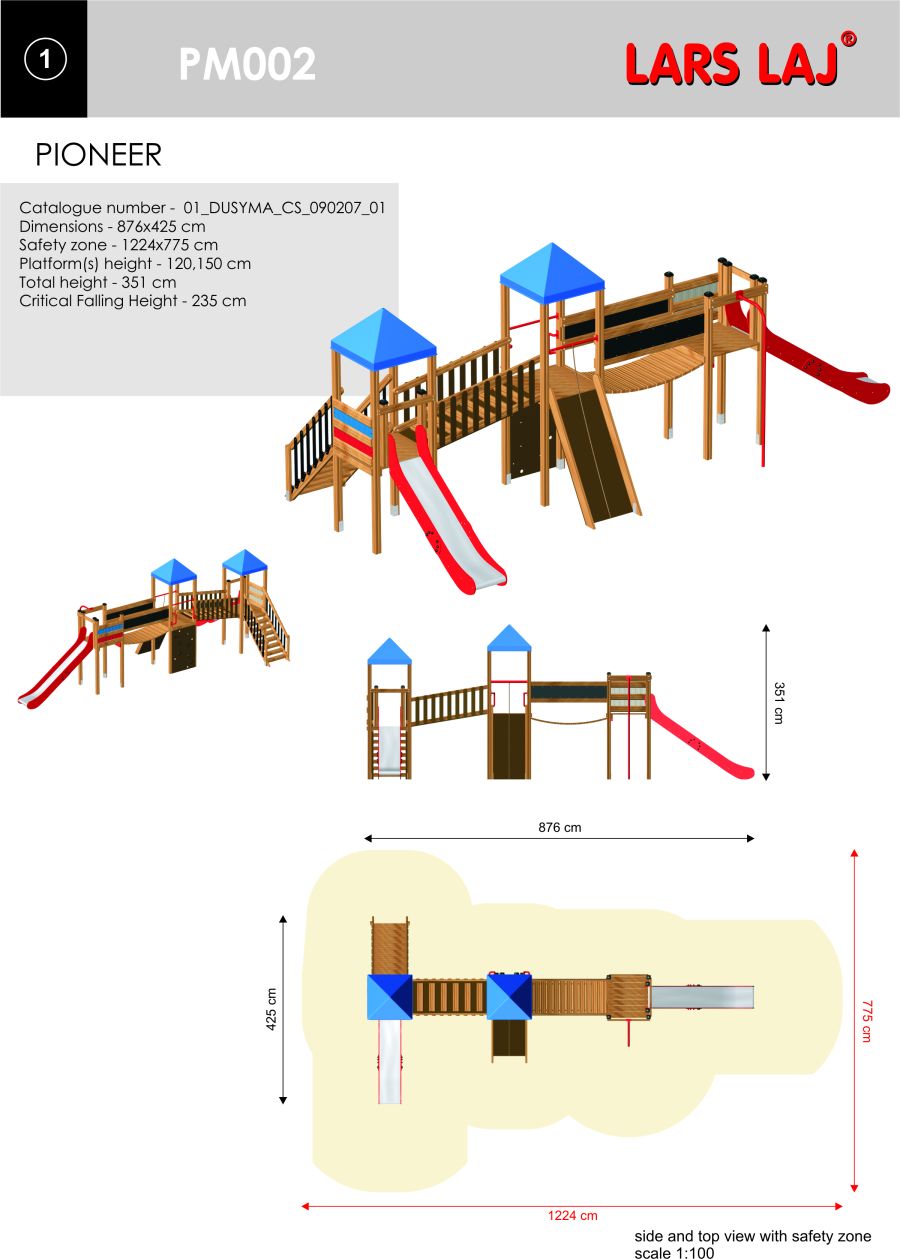 1

PM002

LARS LAJ®

PIONEER

Catalogue number - 01_DUSYMA_CS_090207_01
Dimensions - 876x425 cm
Safety zone - 1224x775 cm
Platform(s) height - 120,150 cm
Total height - 351 cm
Critical Falling Height - 235 cm

351 cm

876 cm

425 cm

775 cm

1224 cm

side and top view with safety zone
scale 1:100